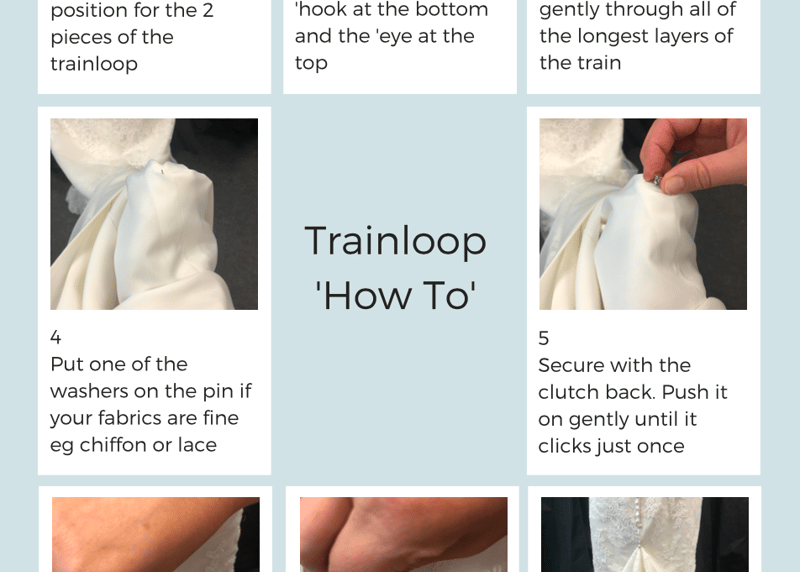 position for the 2 pieces of the trainloop

'hook at the bottom and the 'eye at the top

gently through all of the longest layers of the train

4
Put one of the washers on the pin if your fabrics are fine eg chiffon or lace

Trainloop 'How To'

5
Secure with the clutch back. Push it on gently until it clicks just once